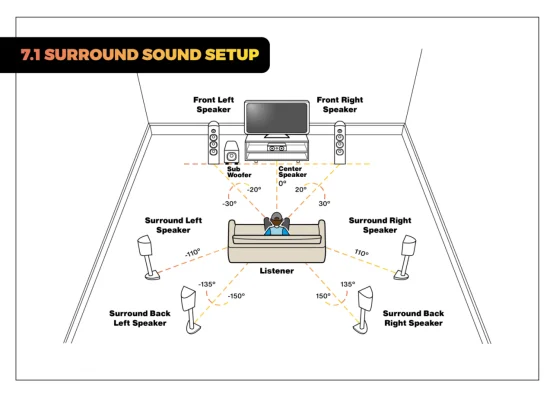 7.1 SURROUND SOUND SETUP

Front Left Speaker

Front Right Speaker

Sub Woofer

Center Speaker

0°

-20°

20°

-30°

30°

Surround Left Speaker

Surround Right Speaker

-110°

110°

Listener

-135°

135°

-150°

150°

Surround Back Left Speaker

Surround Back Right Speaker