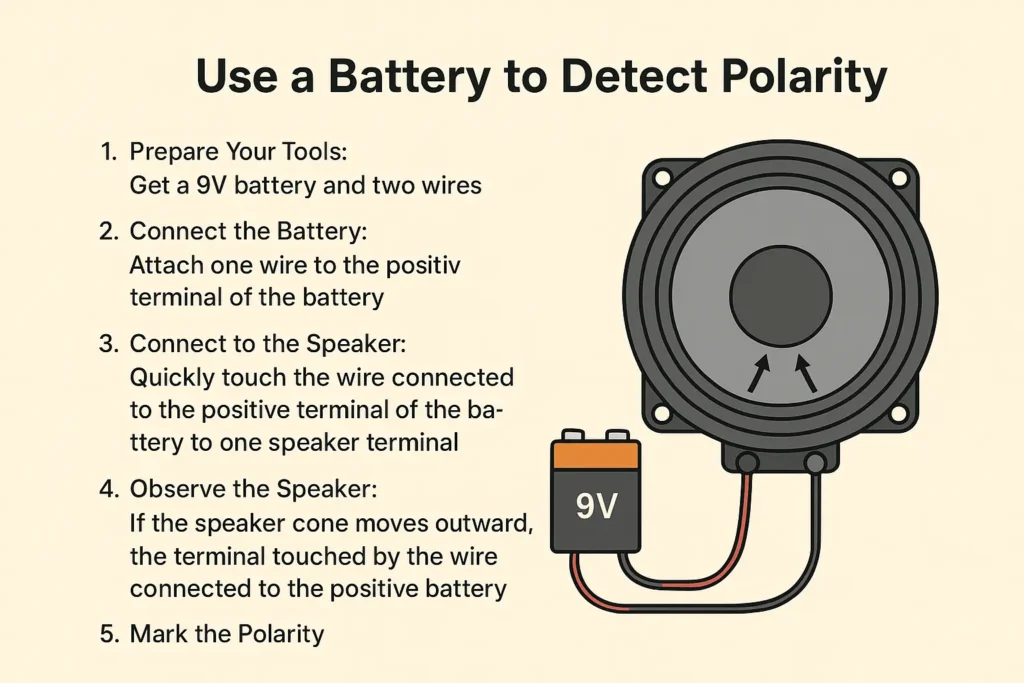 Use a Battery to Detect Polarity

1. Prepare Your Tools:
Get a 9V battery and two wires

2. Connect the Battery:
Attach one wire to the positiv terminal of the battery

3. Connect to the Speaker:
Quickly touch the wire connected to the positive terminal of the battery to one speaker terminal

4. Observe the Speaker:
If the speaker cone moves outward, the terminal touched by the wire connected to the positive battery

5. Mark the Polarity

9V